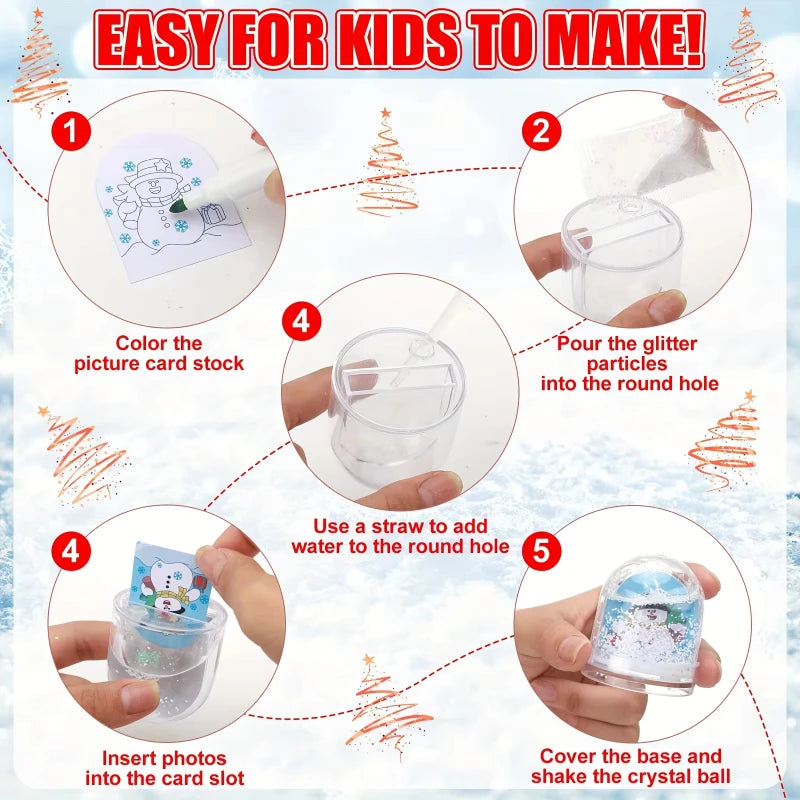 EASY FOR KIDS TO MAKE!

1

Color the picture card stock

2

Pour the glitter particles into the round hole

4

Use a straw to add water to the round hole

4

Insert photos into the card slot

5

Cover the base and shake the crystal ball